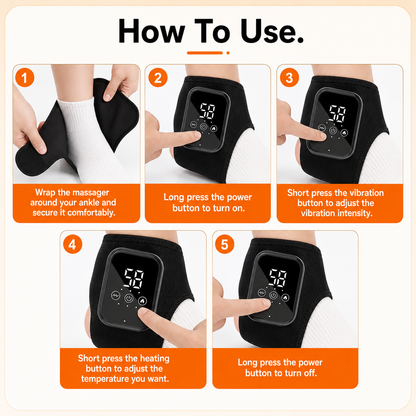 How To Use.

1

Wrap the massager around your ankle and secure it comfortably.

2

58

Long press the power button to turn on.

3

58

Short press the vibration button to adjust the vibration intensity.

4

58

Short press the heating button to adjust the temperature you want.

5

58

Long press the power button to turn off.